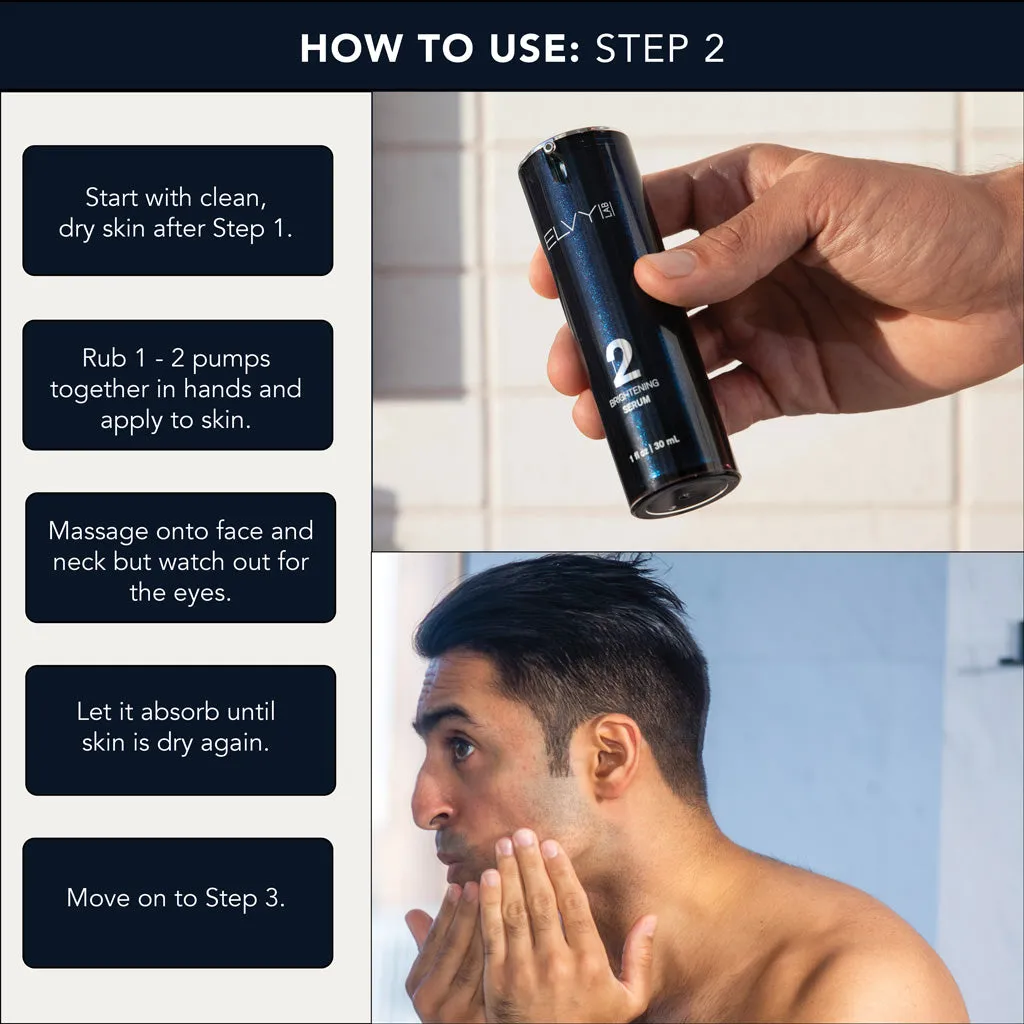 HOW TO USE: STEP 2

Start with clean, dry skin after Step 1.

Rub 1 - 2 pumps together in hands and apply to skin.

Massage onto face and neck but watch out for the eyes.

Let it absorb until skin is dry again.

Move on to Step 3.

ELVY LAB

2
BRIGHTENING
SERUM

1 fl oz | 30 mL