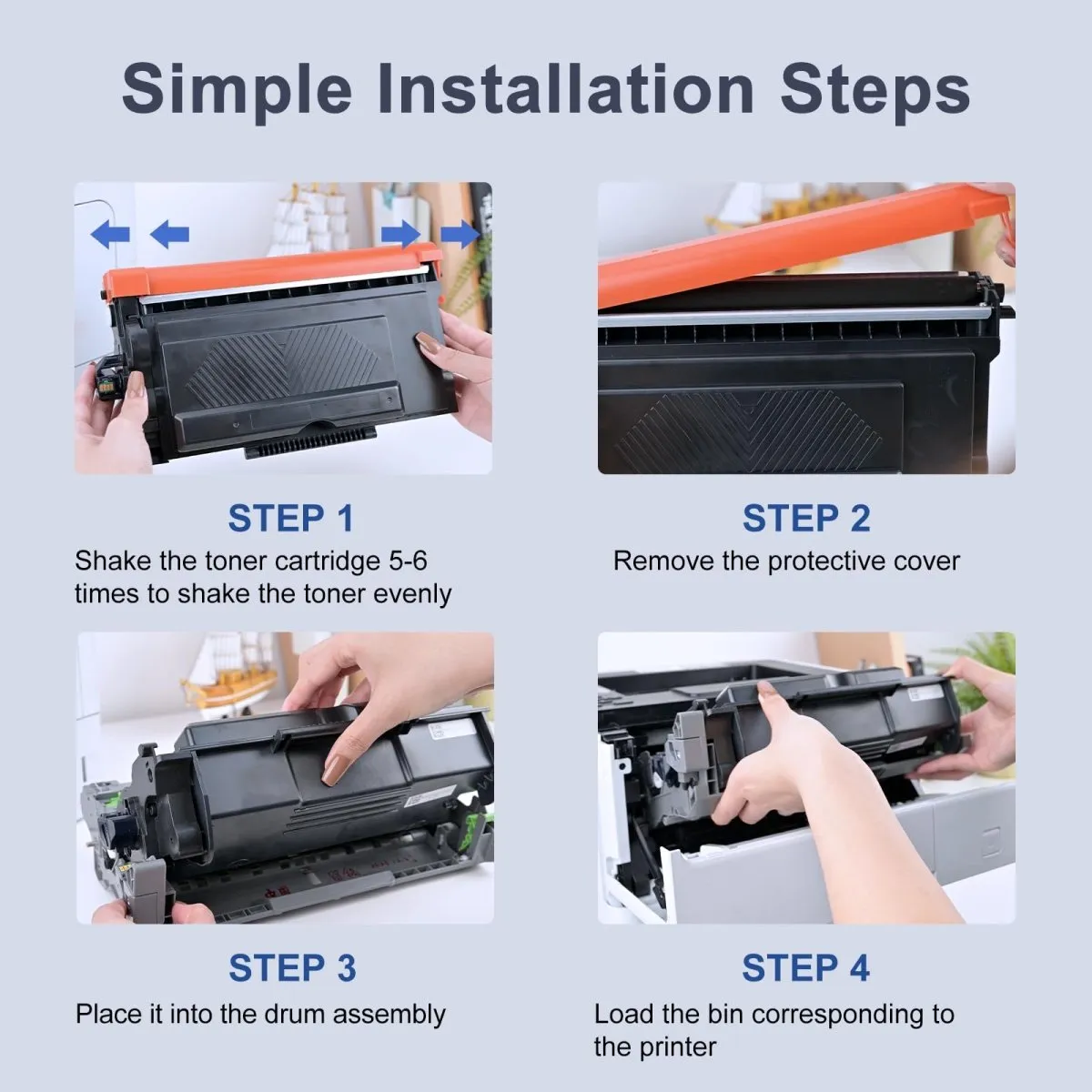 Simple Installation Steps

STEP 1
Shake the toner cartridge 5-6 times to shake the toner evenly

STEP 2
Remove the protective cover

STEP 3
Place it into the drum assembly

STEP 4
Load the bin corresponding to the printer