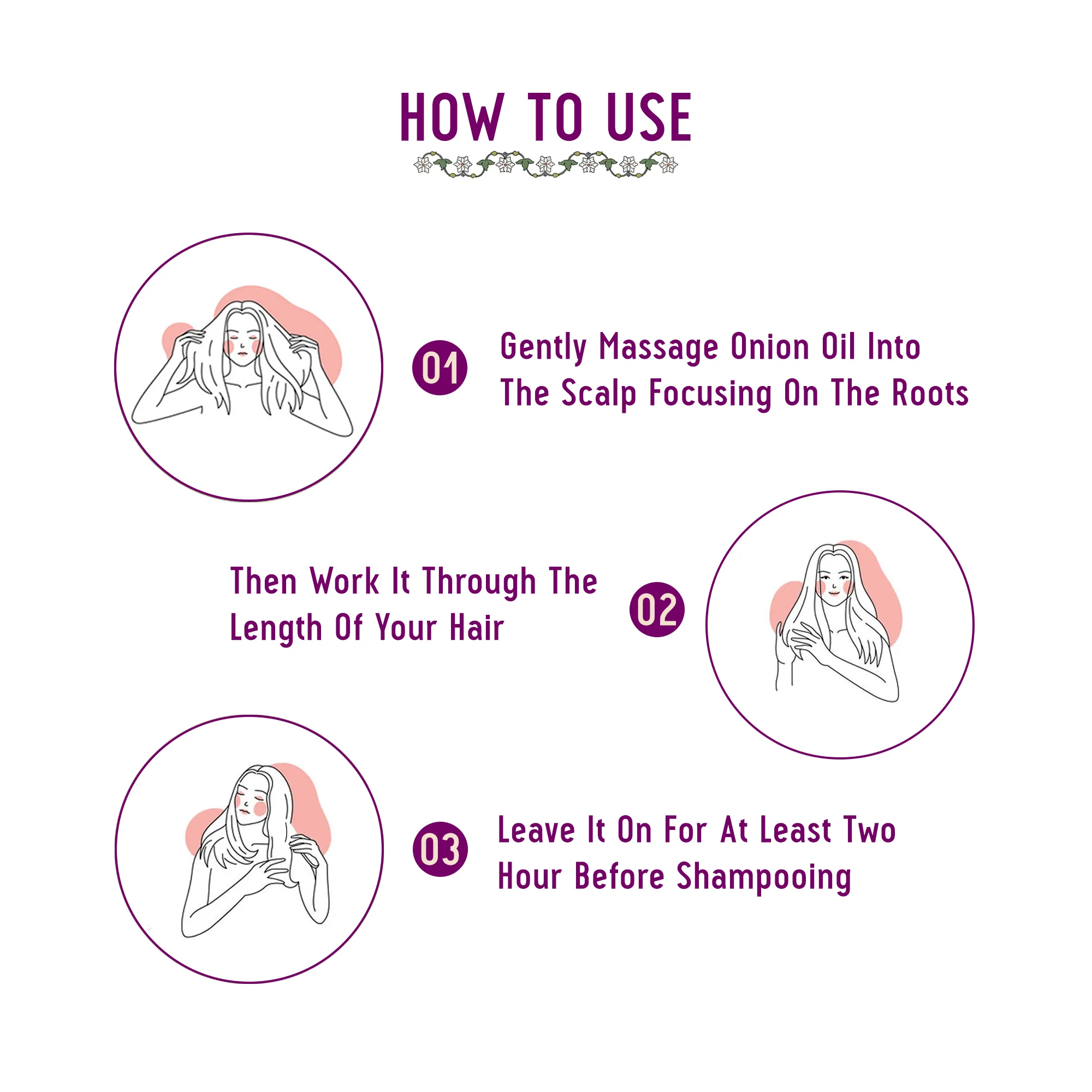 HOW TO USE

01 Gently Massage Onion Oil Into The Scalp Focusing On The Roots

Then Work It Through The Length Of Your Hair 02

03 Leave It On For At Least Two Hour Before Shampooing